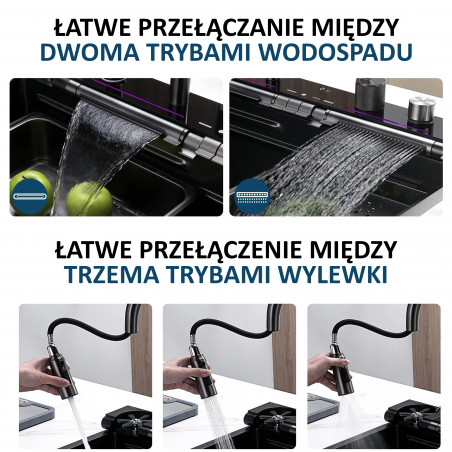 ŁATWE PRZEŁĄCZANIE MIĘDZY
DWOMA TRYBAMI WODOSPADU

ŁATWE PRZEŁĄCZENIE MIĘDZY
TRZEMA TRYBAMI WYLEWKI